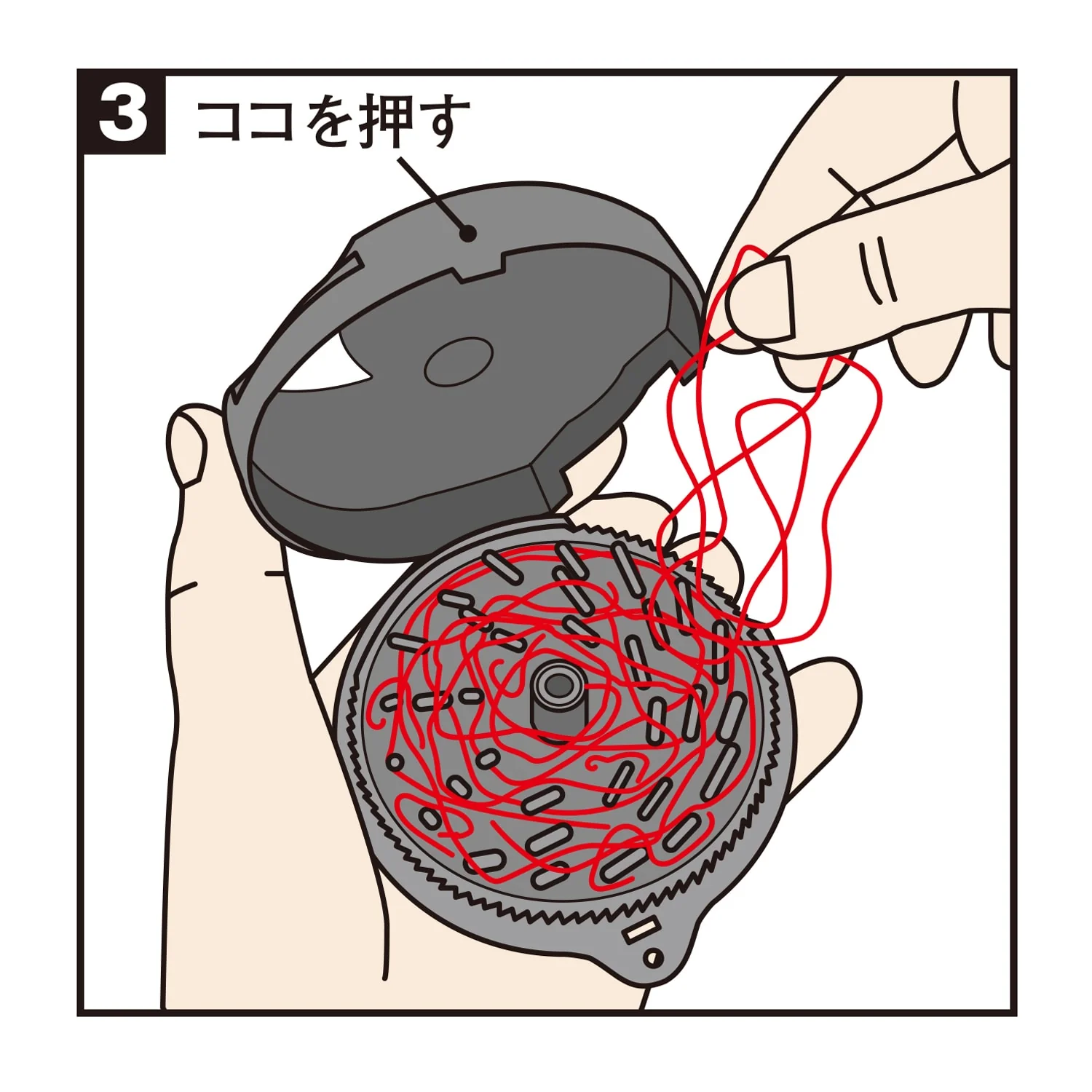 3 ココを押す