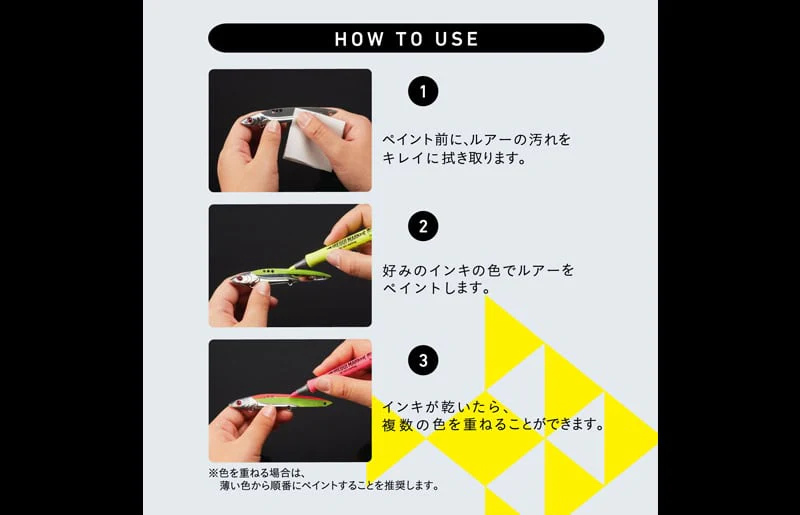 HOW TO USE

1

ペイント前に、ルアーの汚れをキレイに拭き取ります。

2

好みのインキの色でルアーをペイントします。

3

インキが乾いたら、複数の色を重ねることができます。

※色を重ねる場合は、薄い色から順番にペイントすることを推奨します。